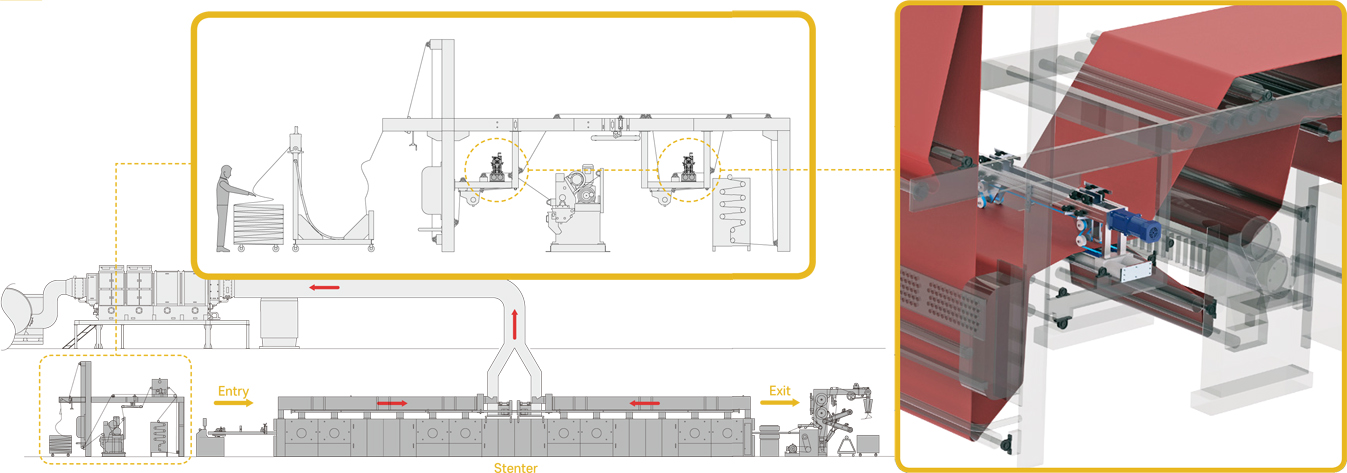 Entry

Exit

Stenter