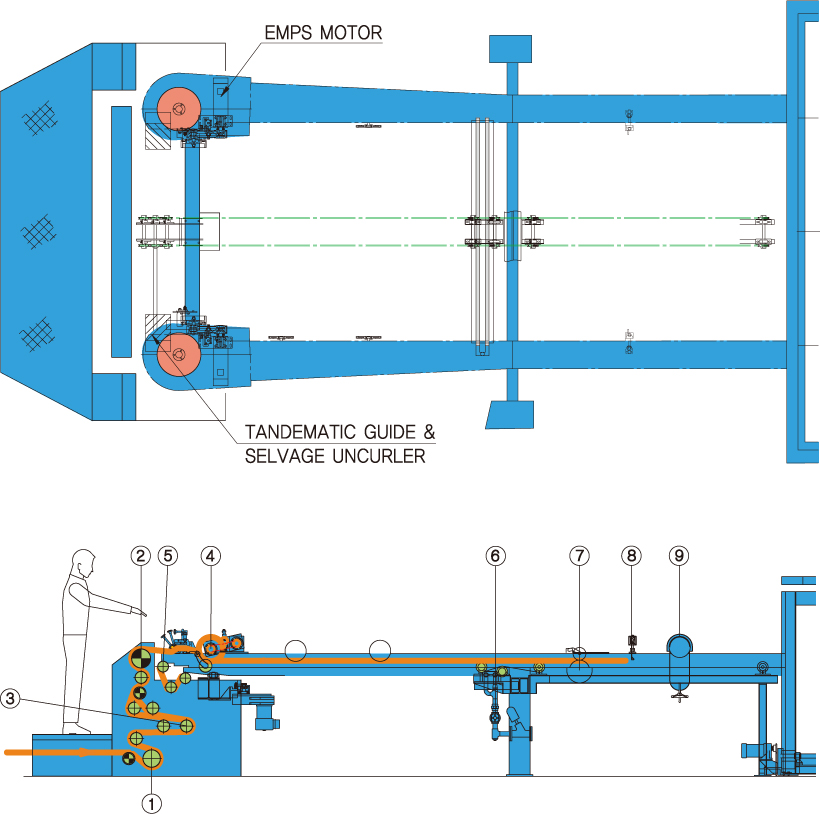 EMPS MOTOR

TANDEMATIC GUIDE & SELVAGE UNCURLER

2
5
4
6
7
8
9
3
1